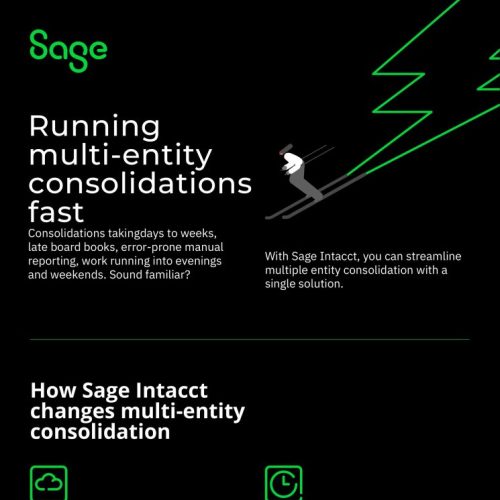 Sage

Running multi-entity consolidations fast

Consolidations takingdays to weeks, late board books, error-prone manual reporting, work running into evenings and weekends. Sound familiar?

With Sage Intacct, you can streamline multiple entity consolidation with a single solution.

How Sage Intacct changes multi-entity consolidation